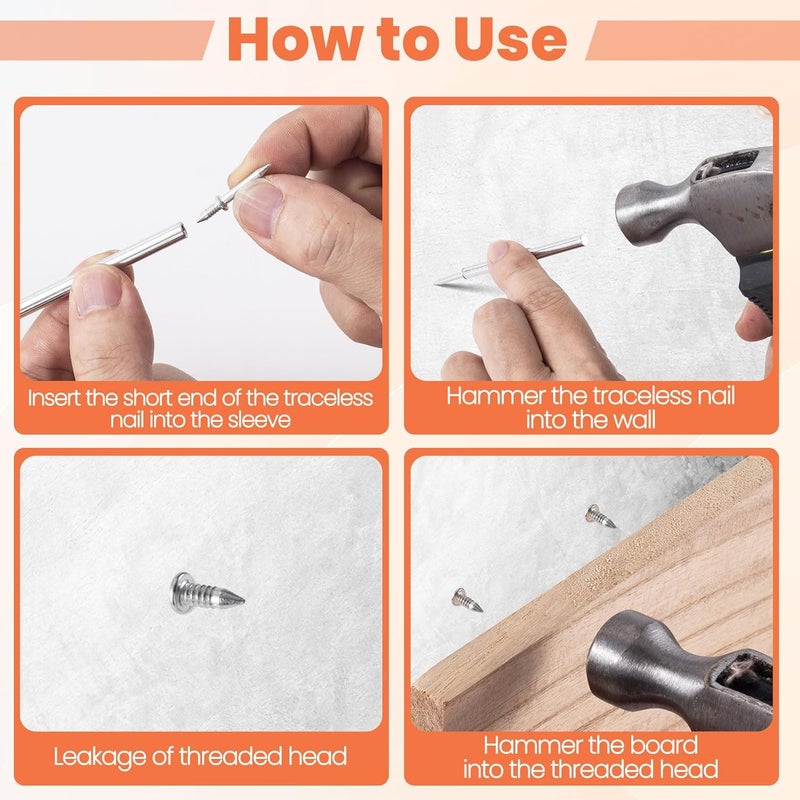 How to Use

Insert the short end of the traceless nail into the sleeve

Hammer the traceless nail into the wall

Leakage of threaded head

Hammer the board into the threaded head